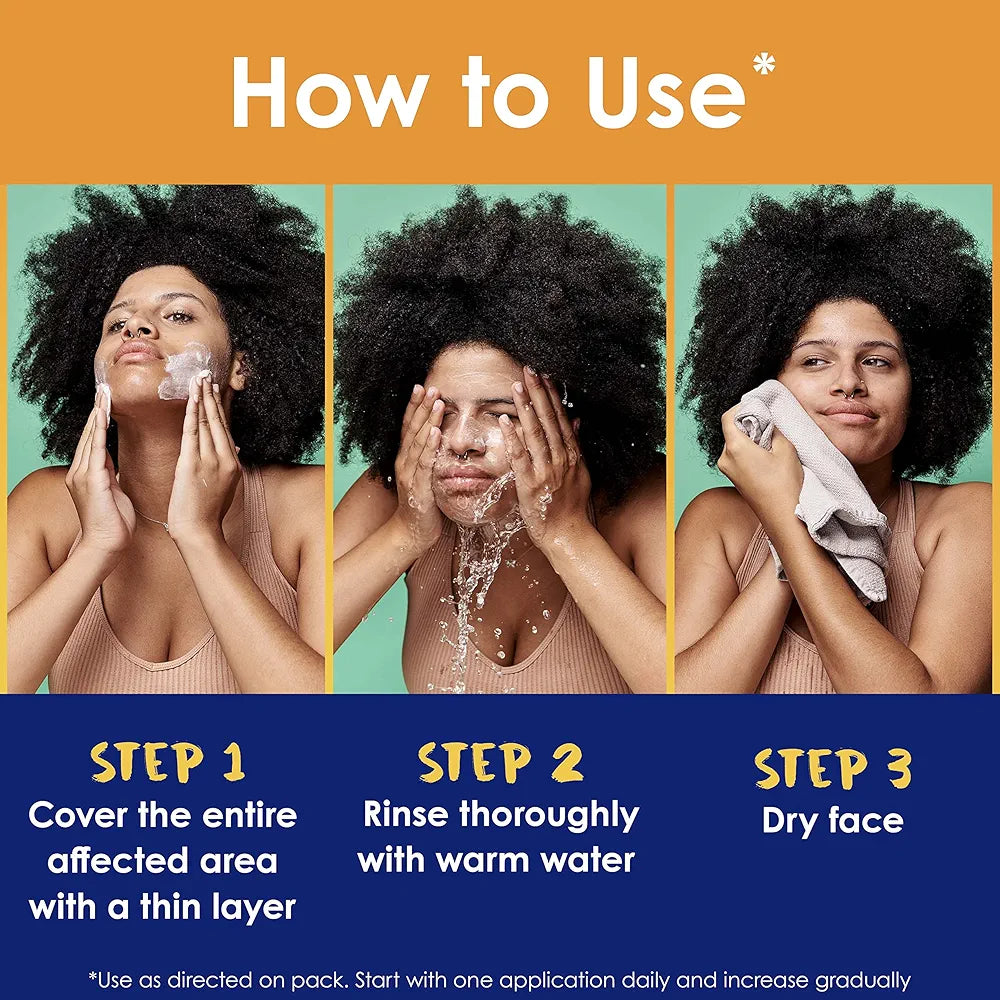 How to Use*

STEP 1
Cover the entire affected area with a thin layer

STEP 2
Rinse thoroughly with warm water

STEP 3
Dry face

*Use as directed on pack. Start with one application daily and increase gradually